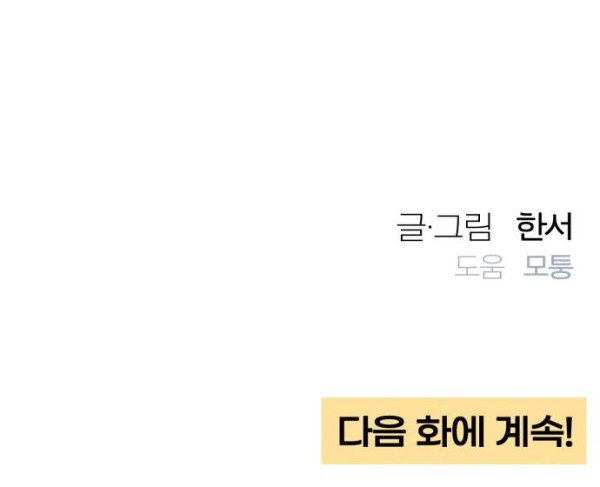 글·그림 한서
도움 모퉁

다음 화에 계속!