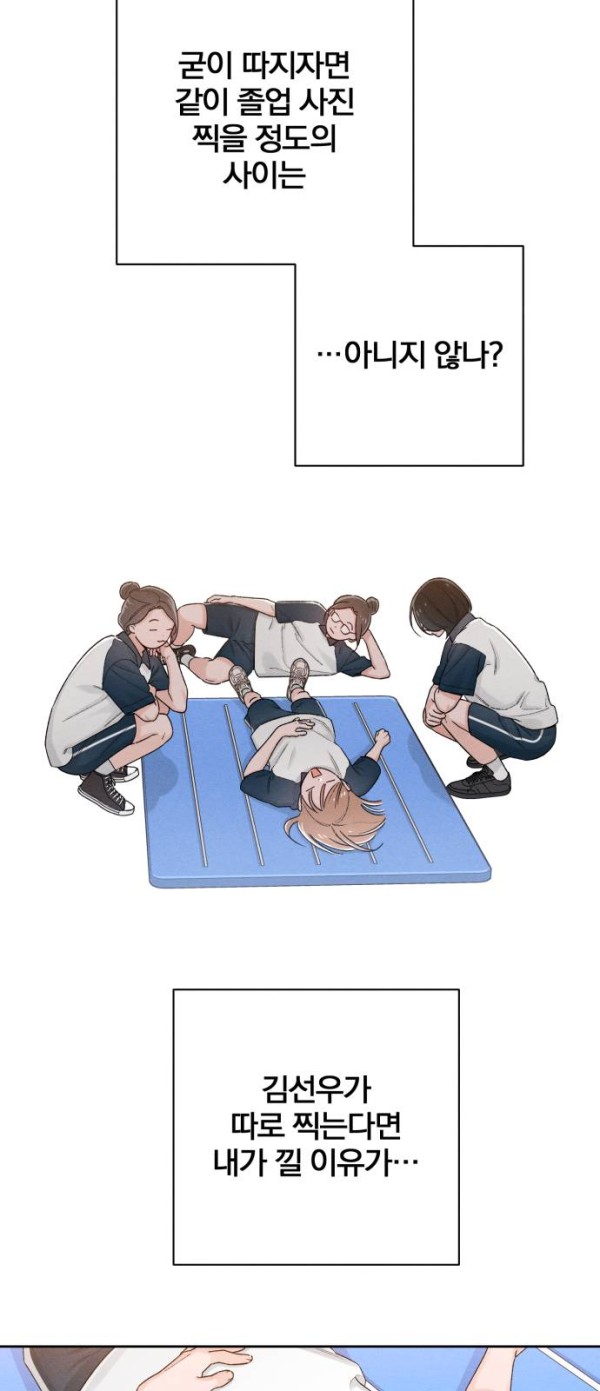 굳이 따지자면 같이 졸업 사진 찍을 정도의 사이는

…아니지 않나?

김선우가 따로 찍는다면 내가 낄 이유가…